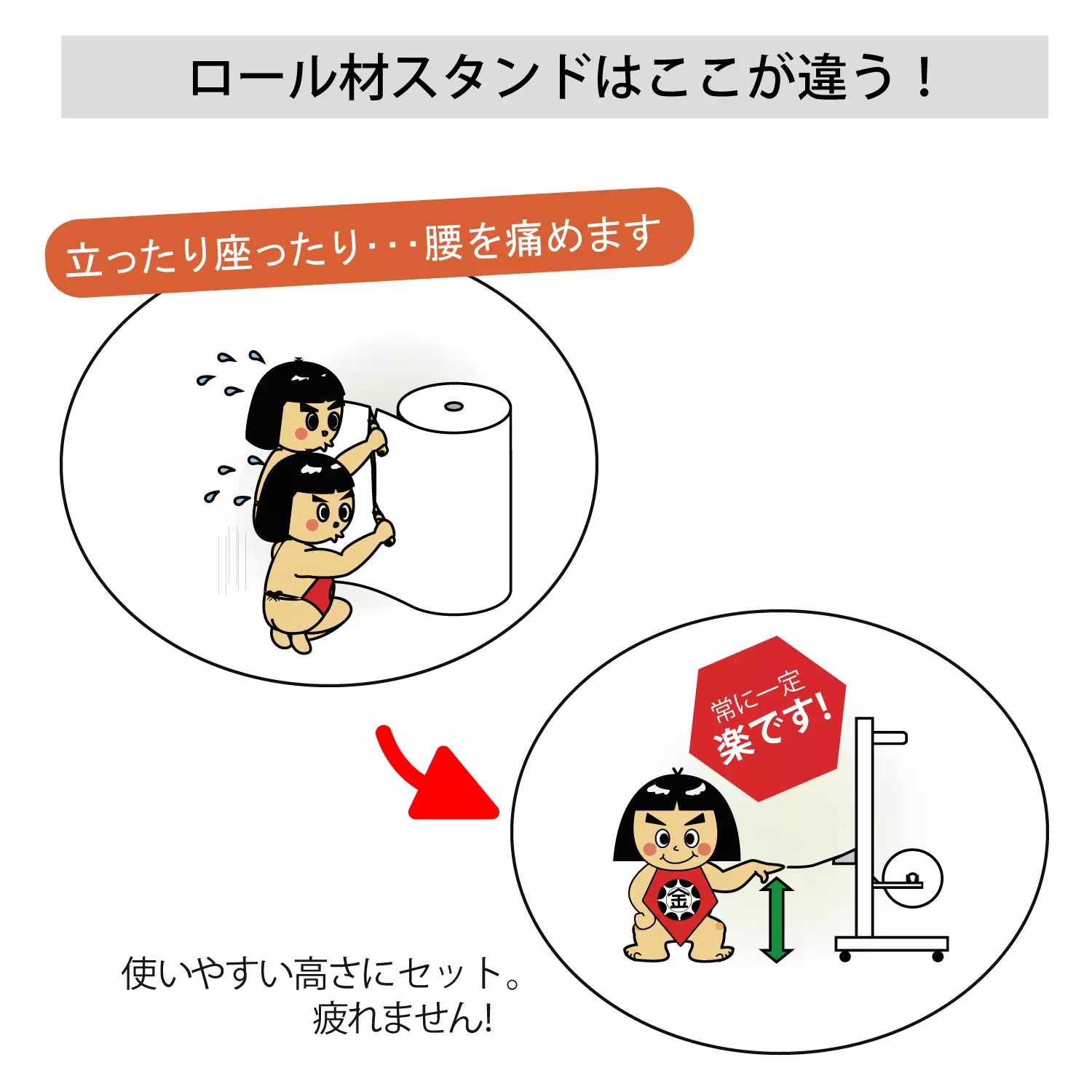 ロール材スタンドはここが違う！

立ったり座ったり･･･腰を痛めます

常に一定
楽です!

金

使いやすい高さにセット。
疲れません!